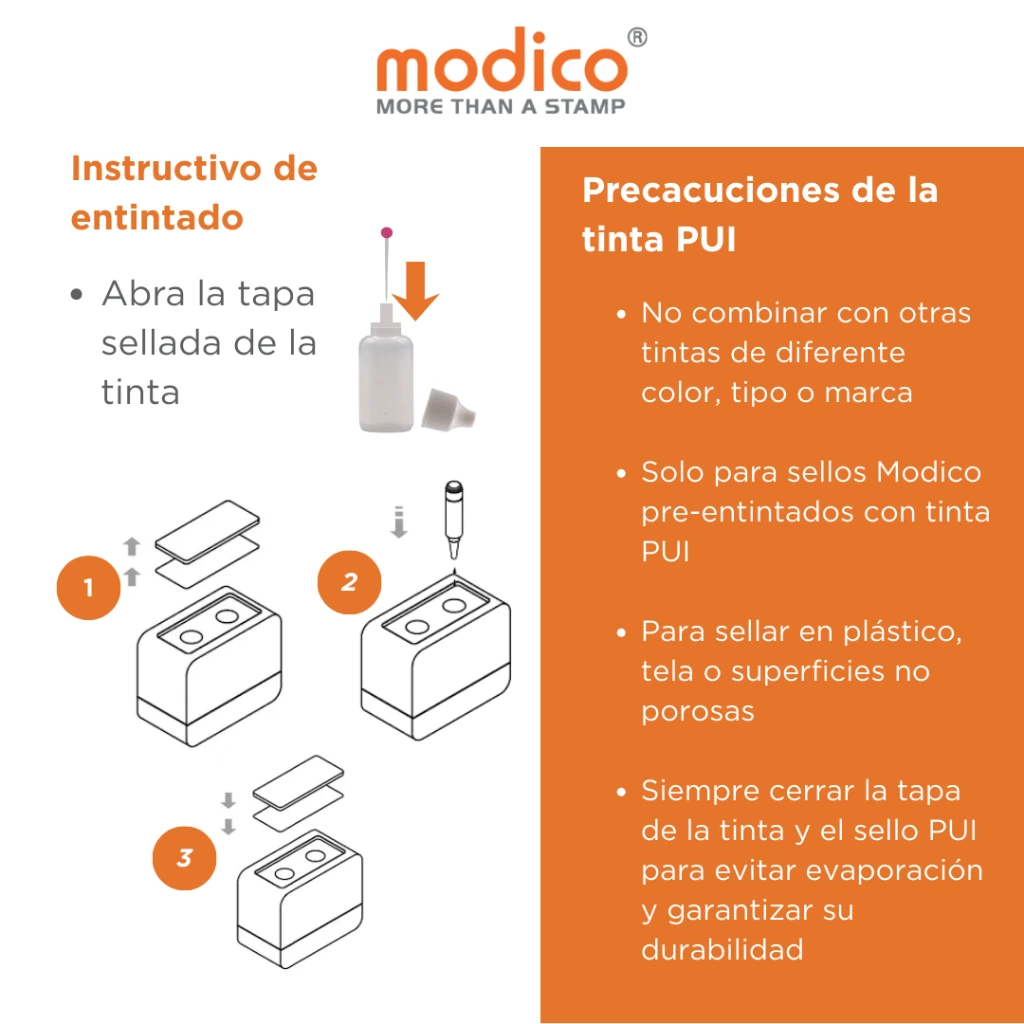 modico®
MORE THAN A STAMP

Instructivo de entintado

• Abra la tapa sellada de la tinta

1

2

3

Precacuciones de la tinta PUI

• No combinar con otras tintas de diferente color, tipo o marca

• Solo para sellos Modico pre-entintados con tinta PUI

• Para sellar en plástico, tela o superficies no porosas

• Siempre cerrar la tapa de la tinta y el sello PUI para evitar evaporación y garantizar su durabilidad